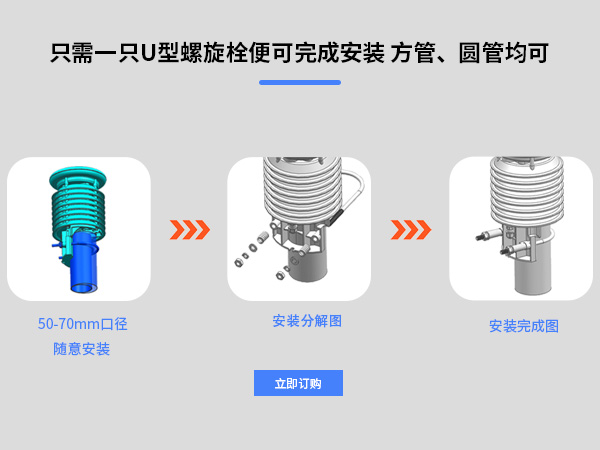 只需一只U型螺旋栓便可完成安装 方管、圆管均可

50-70mm口径
随意安装

安装分解图

安装完成图

立即订购